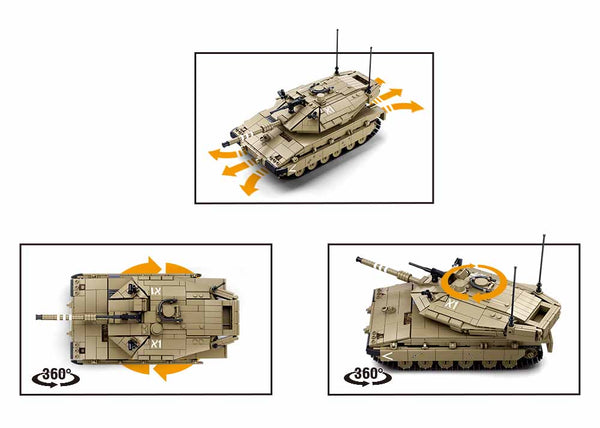 X1

X1

X1

360°

X1

360°